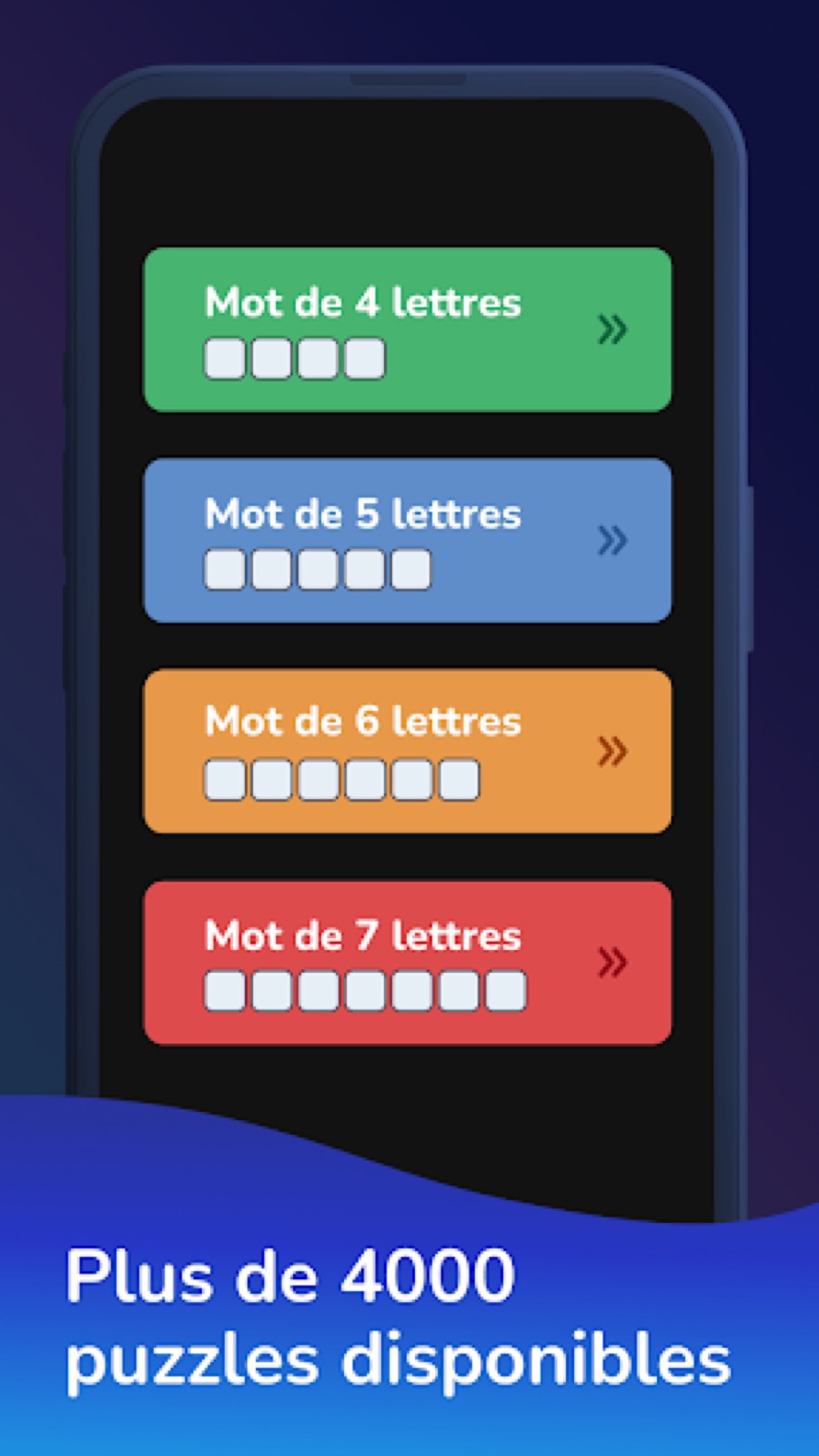 Mot de 4 lettres
»

Mot de 5 lettres
»

Mot de 6 lettres
»

Mot de 7 lettres
»

Plus de 4000 puzzles disponibles